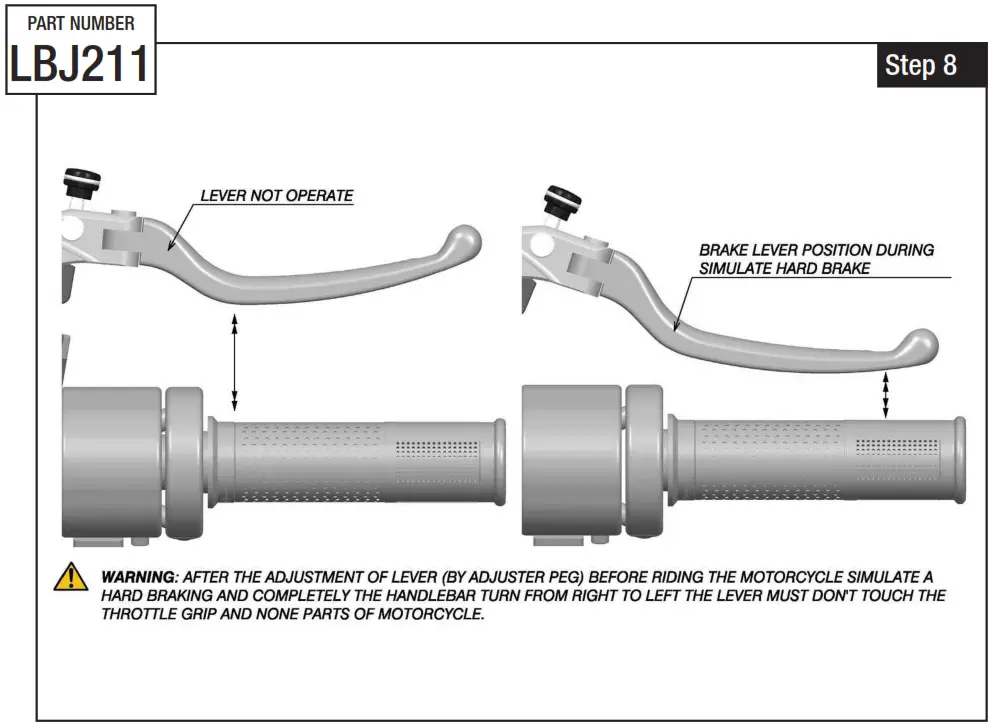 PART NUMBER
LBJ211

Step 8

LEVER NOT OPERATE

BRAKE LEVER POSITION DURING SIMULATE HARD BRAKE

WARNING: AFTER THE ADJUSTMENT OF LEVER (BY ADJUSTER PEG) BEFORE RIDING THE MOTORCYCLE SIMULATE A HARD BRAKING AND COMPLETELY THE HANDLEBAR TURN FROM RIGHT TO LEFT THE LEVER MUST DON'T TOUCH THE THROTTLE GRIP AND NONE PARTS OF MOTORCYCLE.