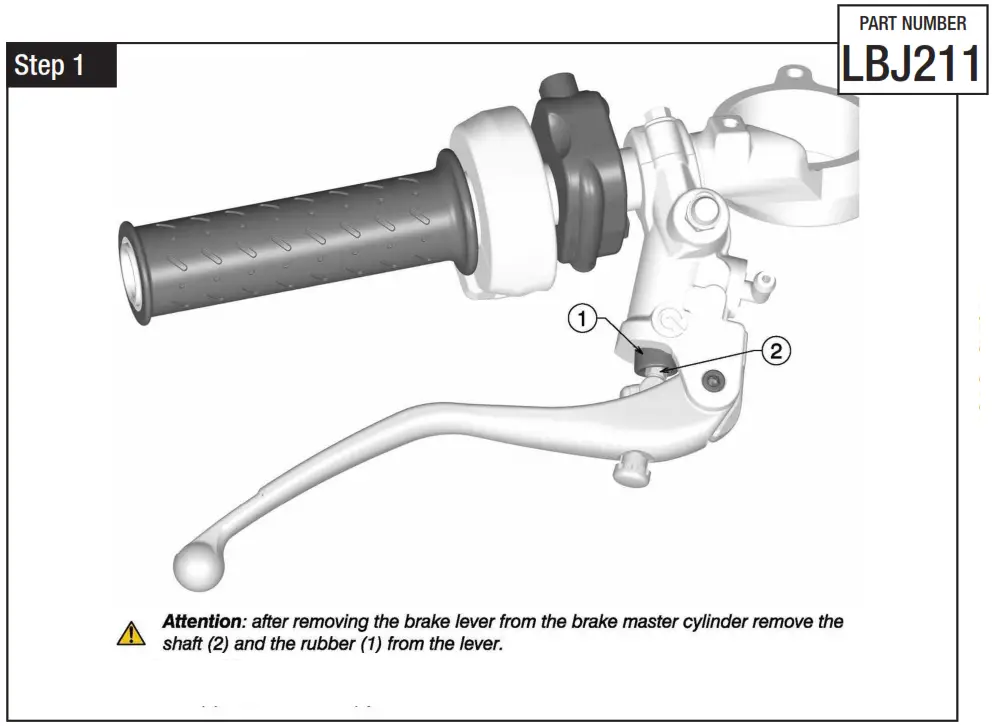 PART NUMBER
LBJ211

Step 1

1

2

Attention: after removing the brake lever from the brake master cylinder remove the shaft (2) and the rubber (1) from the lever.