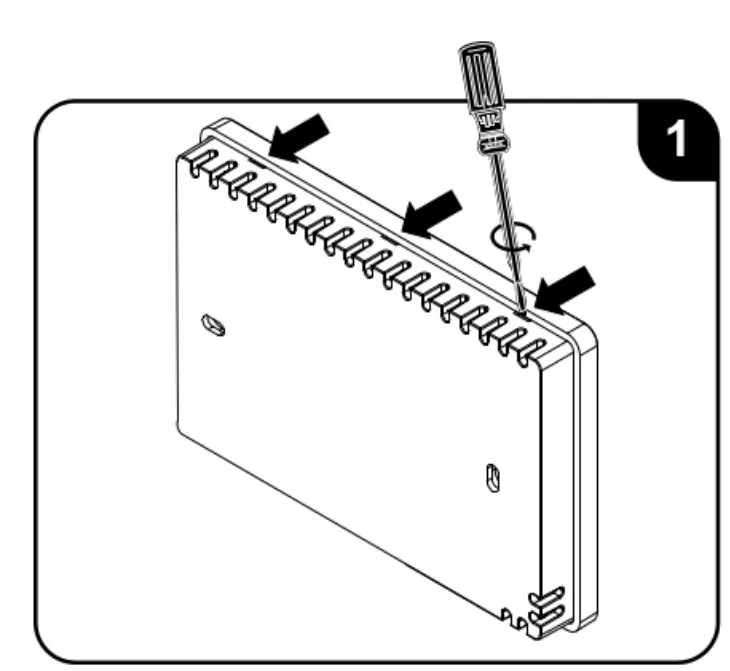 1