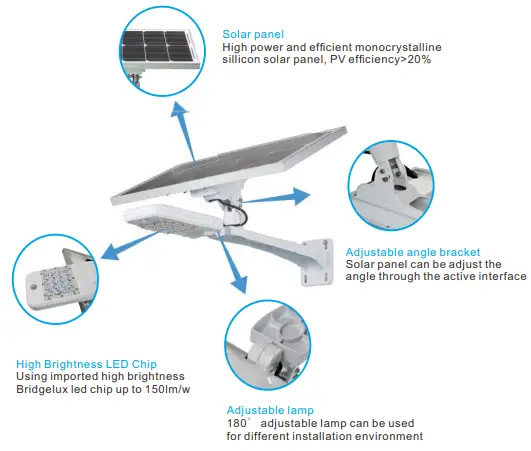 Solar panel
High power and efficient monocrystalline sillicon solar panel, PV efficiency>20%

Adjustable angle bracket
Solar panel can be adjust the angle through the active interface

High Brightness LED Chip
Using imported high brightness Bridgelux led chip up to 150lm/w

Adjustable lamp
180° adjustable lamp can be used for different installation environment