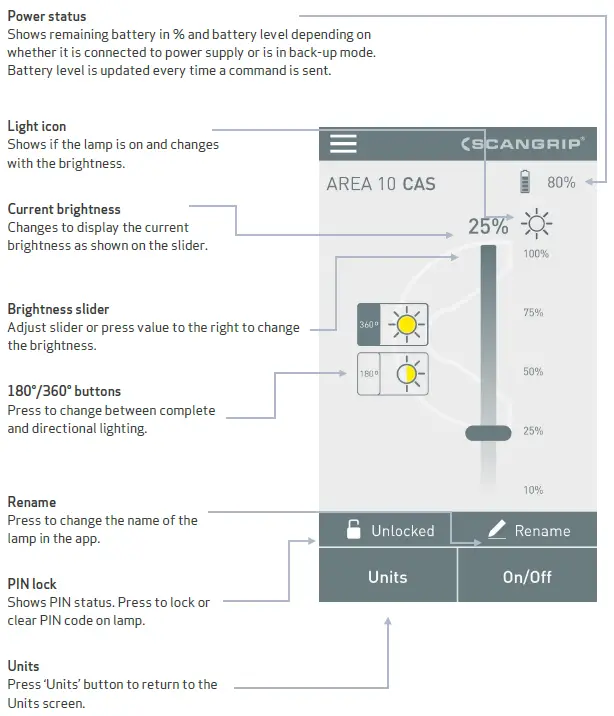 Power status
Shows remaining battery in % and battery level depending on whether it is connected to power supply or is in back-up mode. Battery level is updated every time a command is sent.

Light icon
Shows if the lamp is on and changes with the brightness.

Current brightness
Changes to display the current brightness as shown on the slider.

Brightness slider
Adjust slider or press value to the right to change the brightness.

180°/360° buttons
Press to change between complete and directional lighting.

Rename
Press to change the name of the lamp in the app.

PIN lock
Shows PIN status. Press to lock or clear PIN code on lamp.

Units
Press 'Units' button to return to the Units screen.

SCANGRIP
AREA 10 CAS
80%
25%
100%
75%
50%
25%
10%
360°
180°
Unlocked
Rename
Units
On/Off