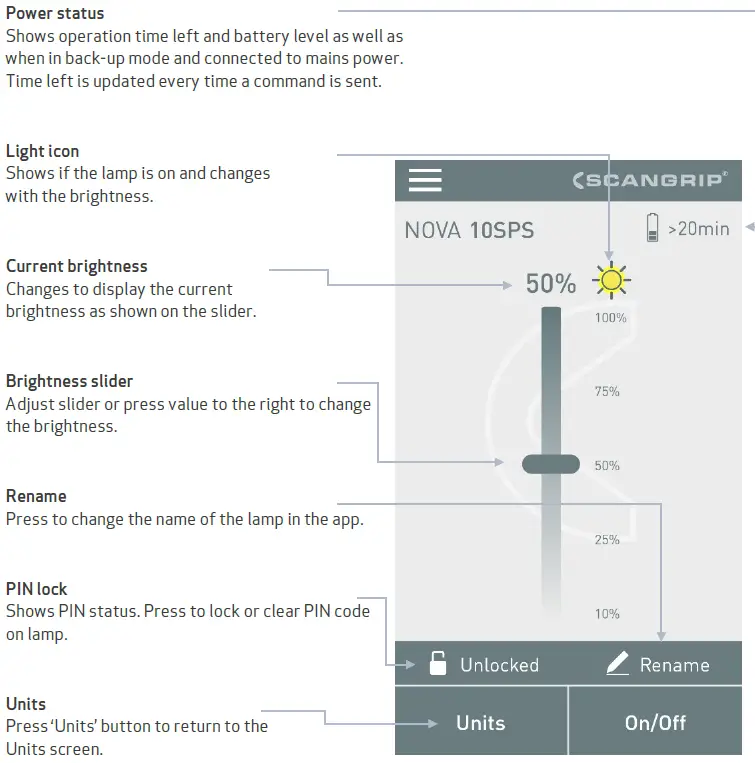 Power status
Shows operation time left and battery level as well as when in back-up mode and connected to mains power. Time left is updated every time a command is sent.

Light icon
Shows if the lamp is on and changes with the brightness.

Current brightness
Changes to display the current brightness as shown on the slider.

Brightness slider
Adjust slider or press value to the right to change the brightness.

Rename
Press to change the name of the lamp in the app.

PIN lock
Shows PIN status. Press to lock or clear PIN code on lamp.

Units
Press 'Units' button to return to the Units screen.

SCANGRIP®

NOVA 10SPS

>20min

50%

100%

75%

50%

25%

10%

Unlocked

Rename

Units

On/Off