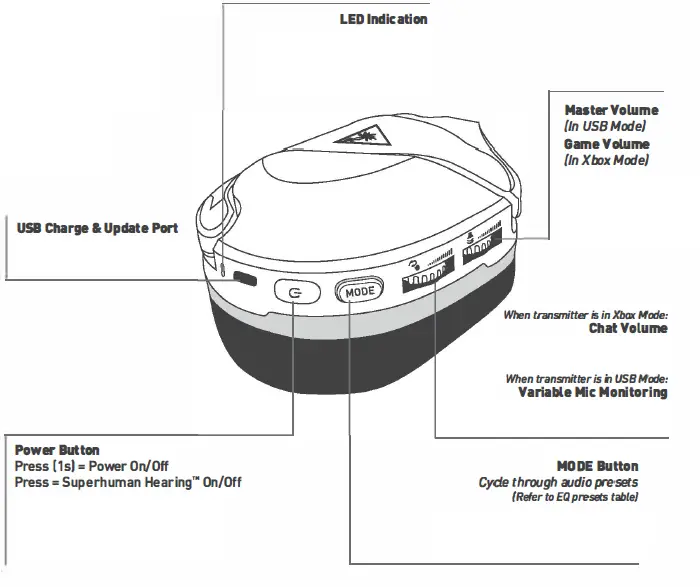 LED Indication

Master Volume
(In USB Mode)
Game Volume
(In Xbox Mode)

USB Charge & Update Port

MODE

When transmitter is in Xbox Mode:
Chat Volume

When transmitter is in USB Mode:
Variable Mic Monitoring

Power Button
Press (1s) = Power On/Off
Press = Superhuman Hearing™ On/Off

MODE Button
Cycle through audio presets
(Refer to EQ presets table)