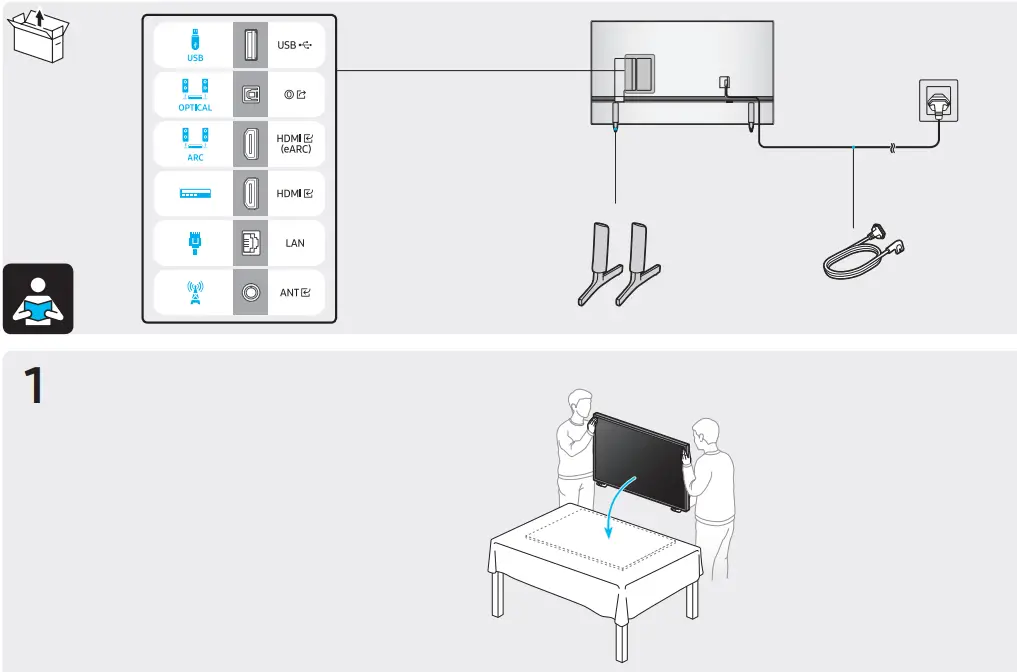 USB

USB

OPTICAL

ARC

HDMI
(eARC)

HDMI

LAN

ANT

1