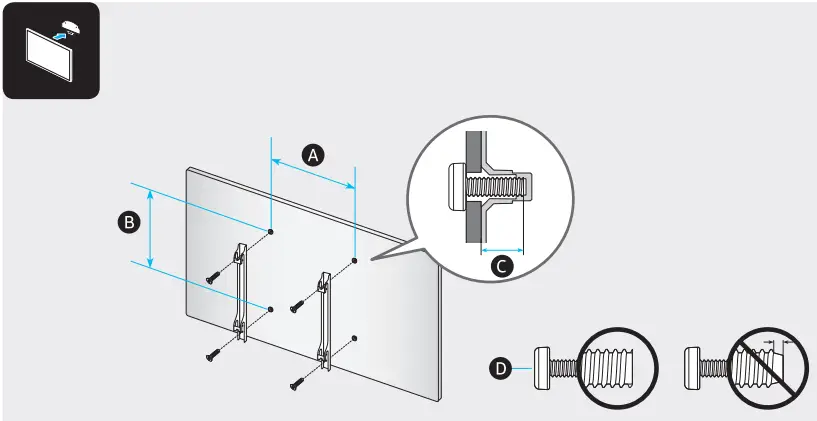 A

B

C

D