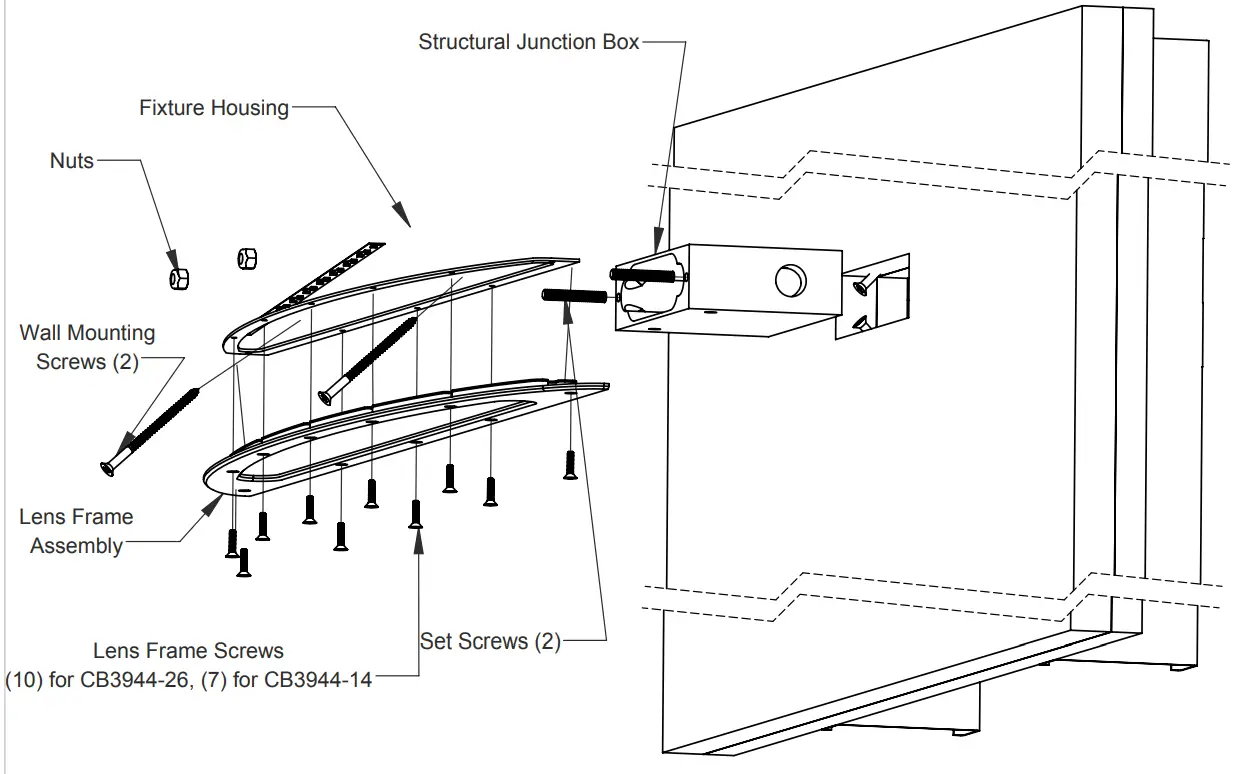 Structural Junction Box

Fixture Housing

Nuts

Wall Mounting Screws (2)

Lens Frame Assembly

Lens Frame Screws
(10) for CB3944-26, (7) for CB3944-14

Set Screws (2)