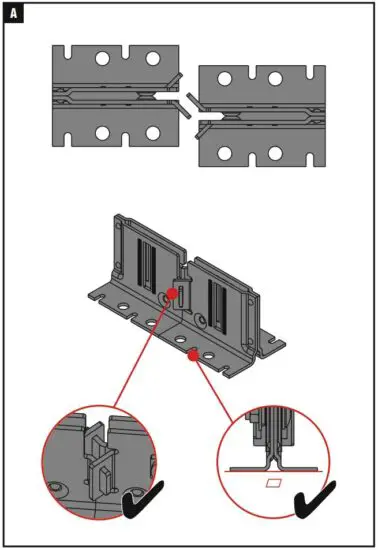 A