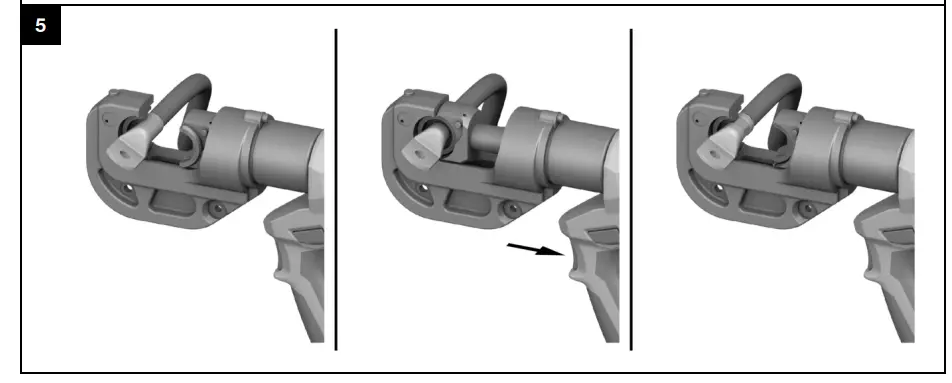 5