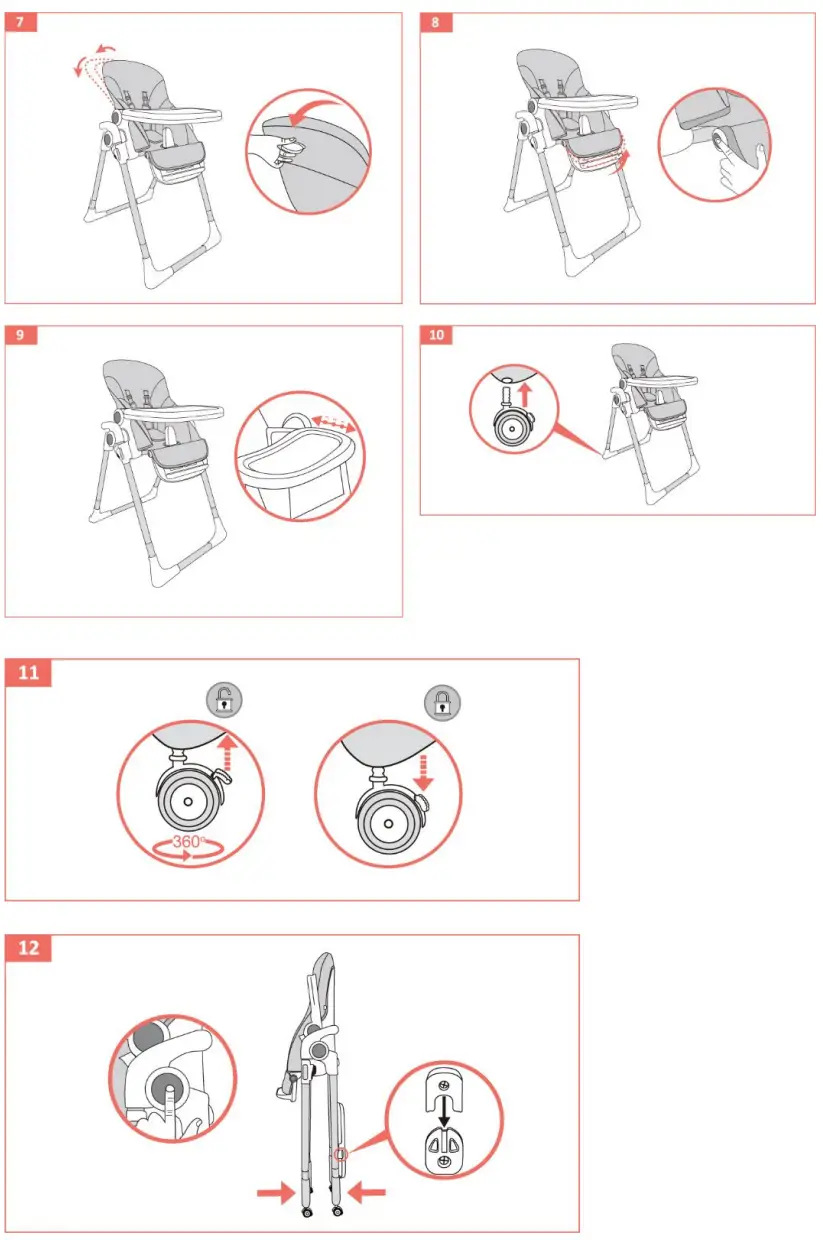 7

8

9

10

11

360°

12