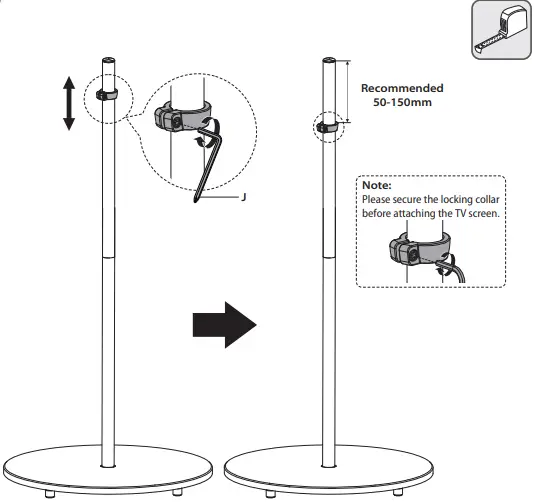 J

Recommended
50-150mm

Note:
Please secure the locking collar before attaching the TV screen.