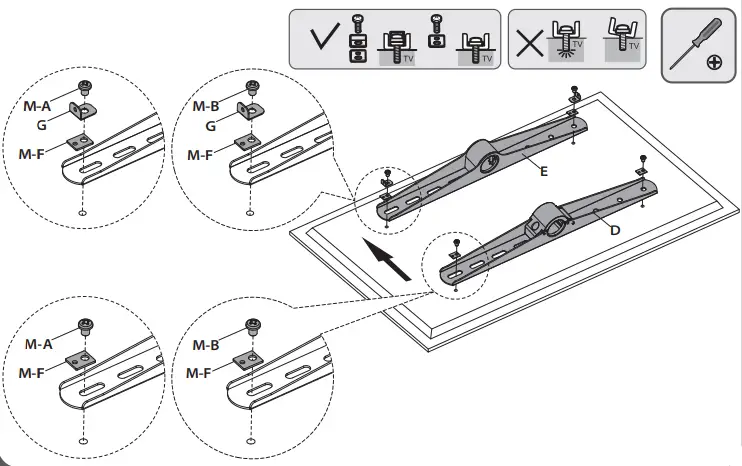 TV
TV
TV
TV

M-A
G
M-F

M-B
G
M-F

E
D

M-A
M-F

M-B
M-F