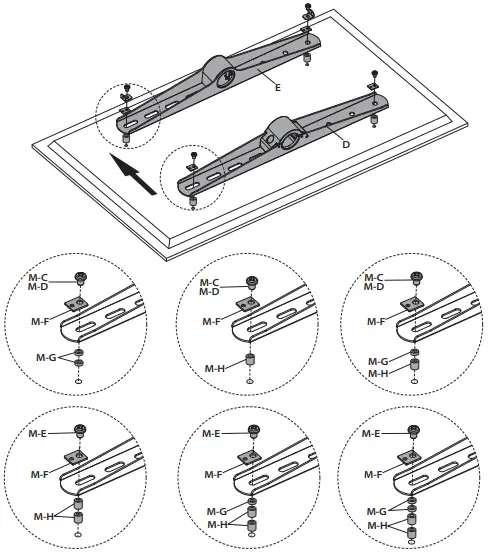 E

D

M-C
M-D

M-F

M-G

M-C
M-D

M-F

M-H

M-C
M-D

M-F

M-G
M-H

M-E

M-F

M-H

M-E

M-F

M-G
M-H

M-E

M-F

M-G
M-H