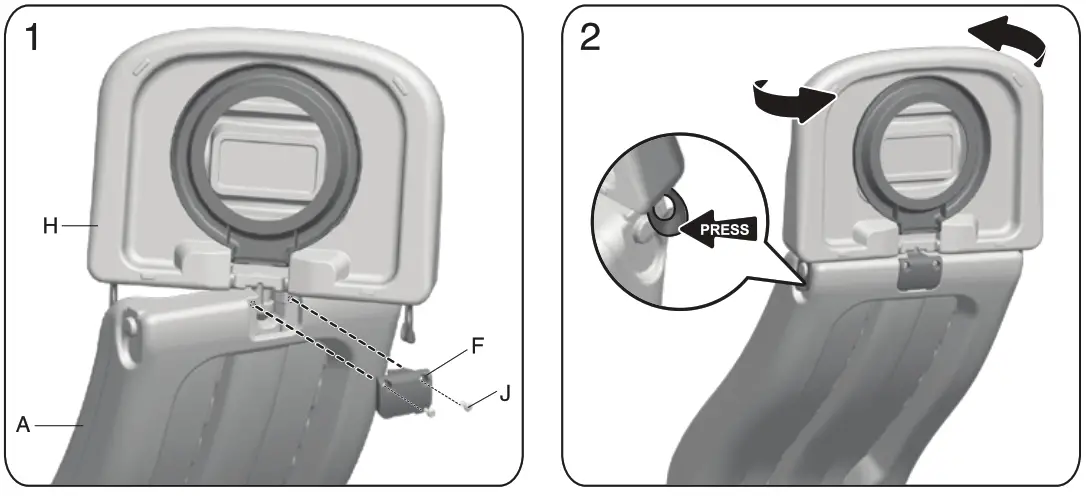 1

H

F

J

A

2

PRESS