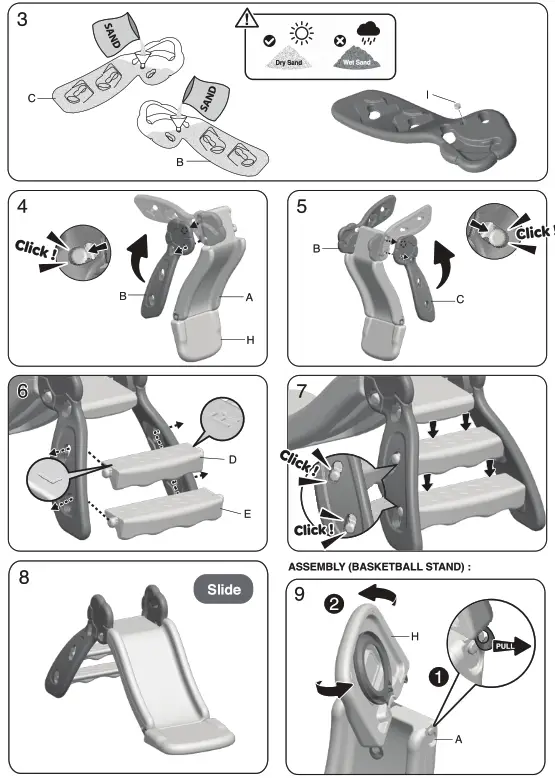 3

SAND

C

SAND

B

Dry Sand

Wet Sand

I

4

Click !

B

A

H

5

B

Click !

C

6

D

E

7

Click !

Click !

8

Slide

ASSEMBLY (BASKETBALL STAND) :

9

2

H

PULL

1

A