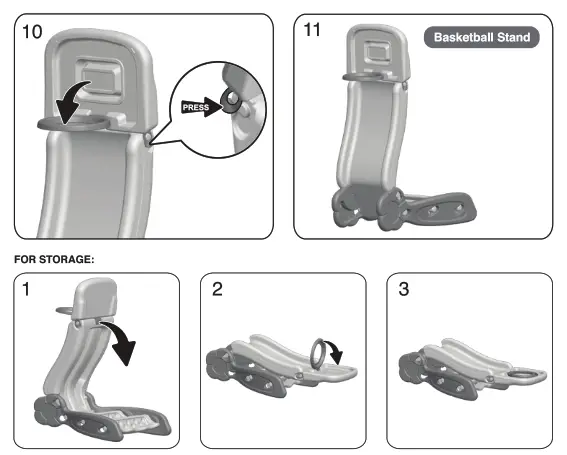 10

PRESS

11

Basketball Stand

FOR STORAGE:

1

2

3