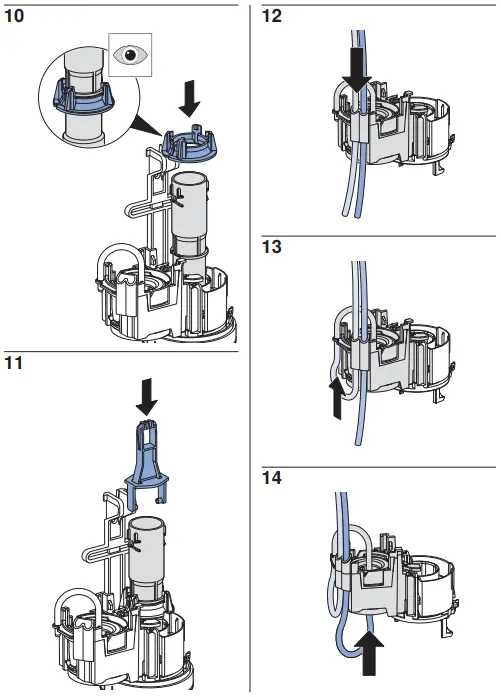 10

11

12

13

14