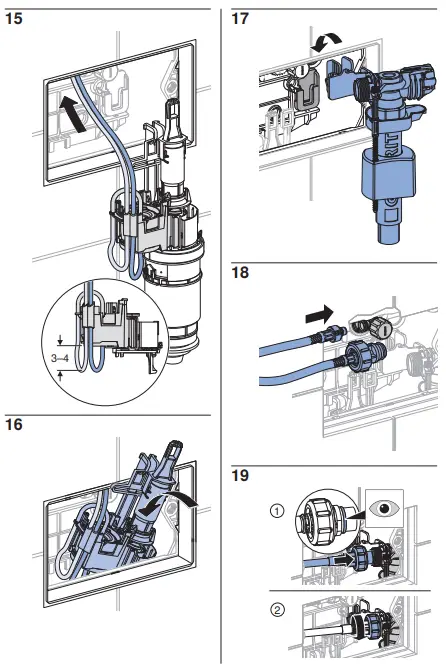 15

3–4

16

17

18

19

①

②