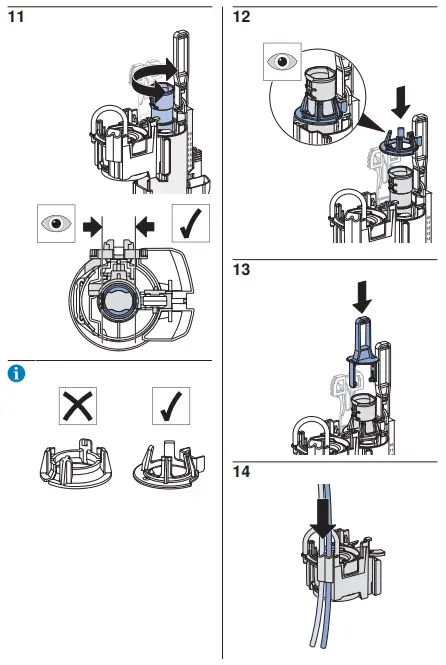 11

12

13

14