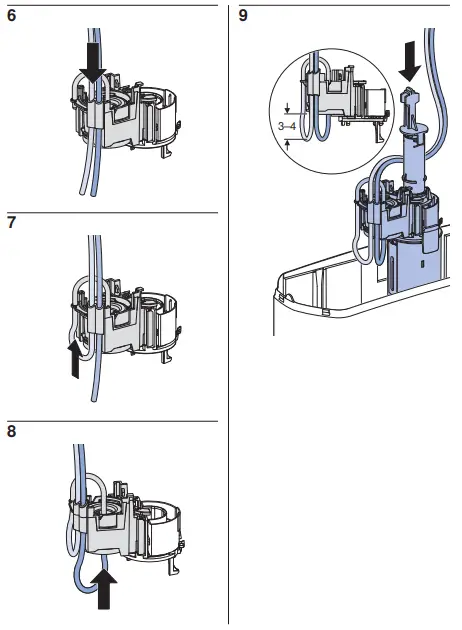 6

7

8

9

3–4