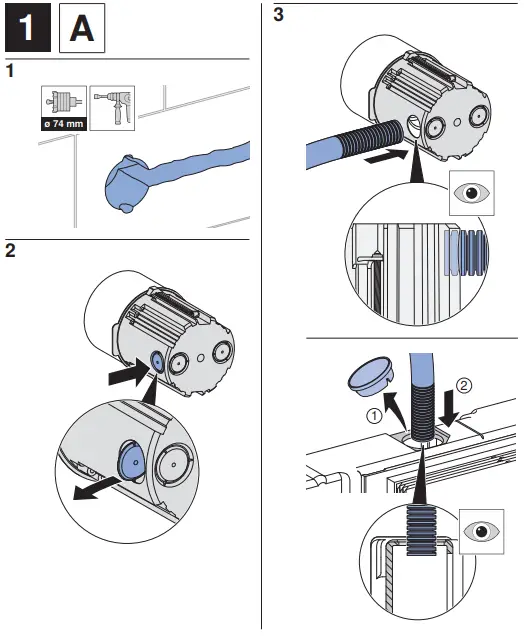 1 A

1

ø 74 mm

2

3

①

②