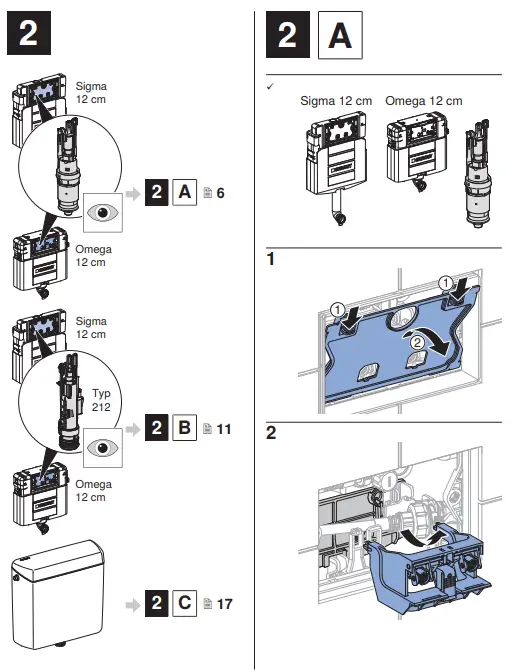 2

Sigma 12 cm

2 A 6

Omega 12 cm

Sigma 12 cm

Typ 212

2 B 11

Omega 12 cm

2 C 17

2 A

✓

Sigma 12 cm Omega 12 cm

1

1 1 2

2