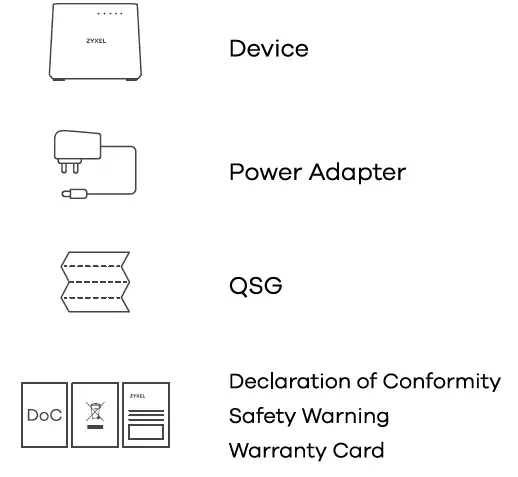 ZYXEL

Device

Power Adapter

QSG

DoC

ZYXEL

Declaration of Conformity
Safety Warning
Warranty Card