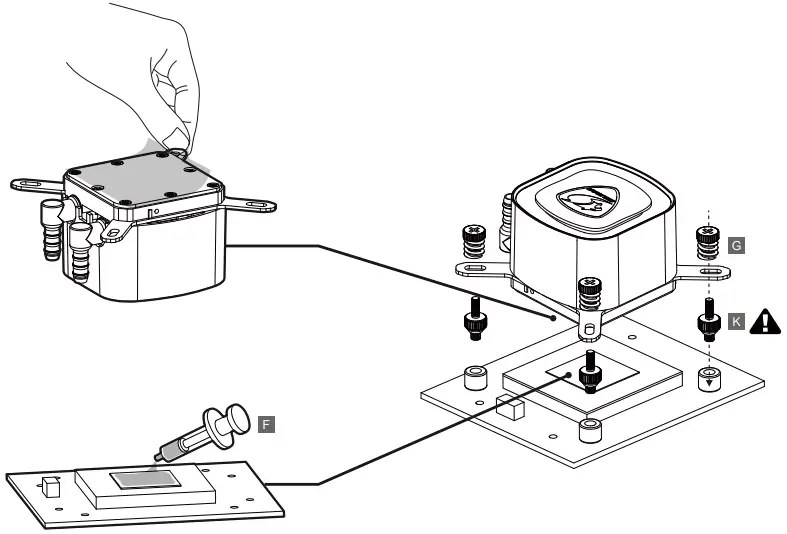 G
K
F