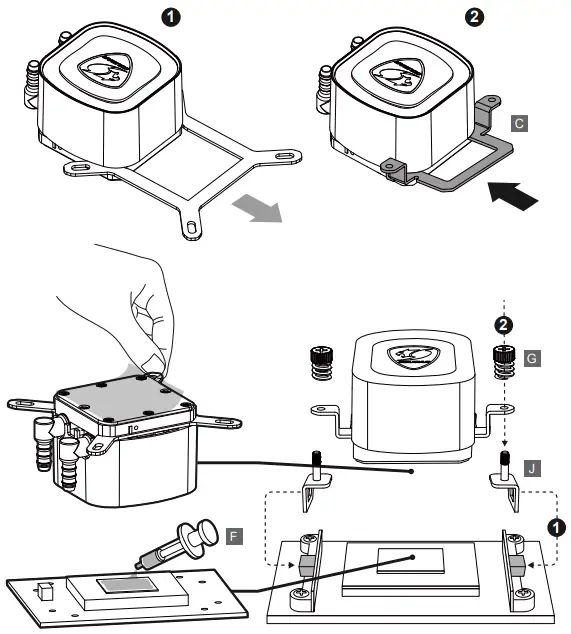 1
2
C
2
G
J
1
F