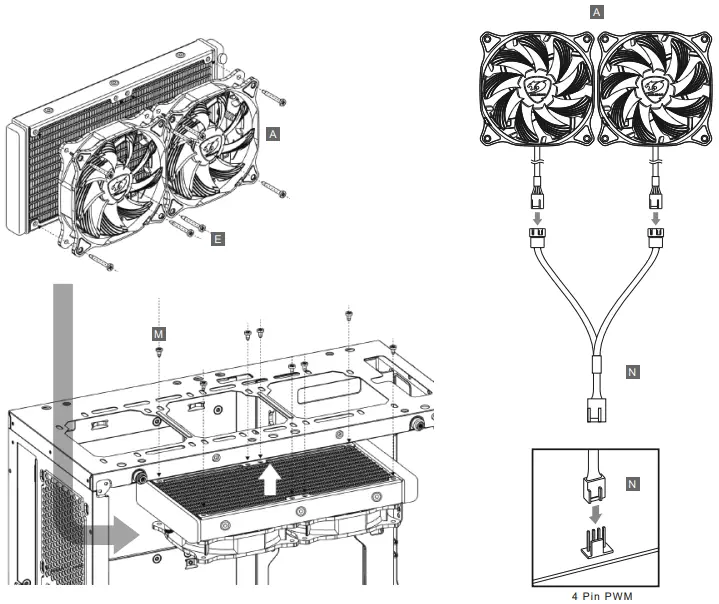 A

E

M

A

N

N

4 Pin PWM