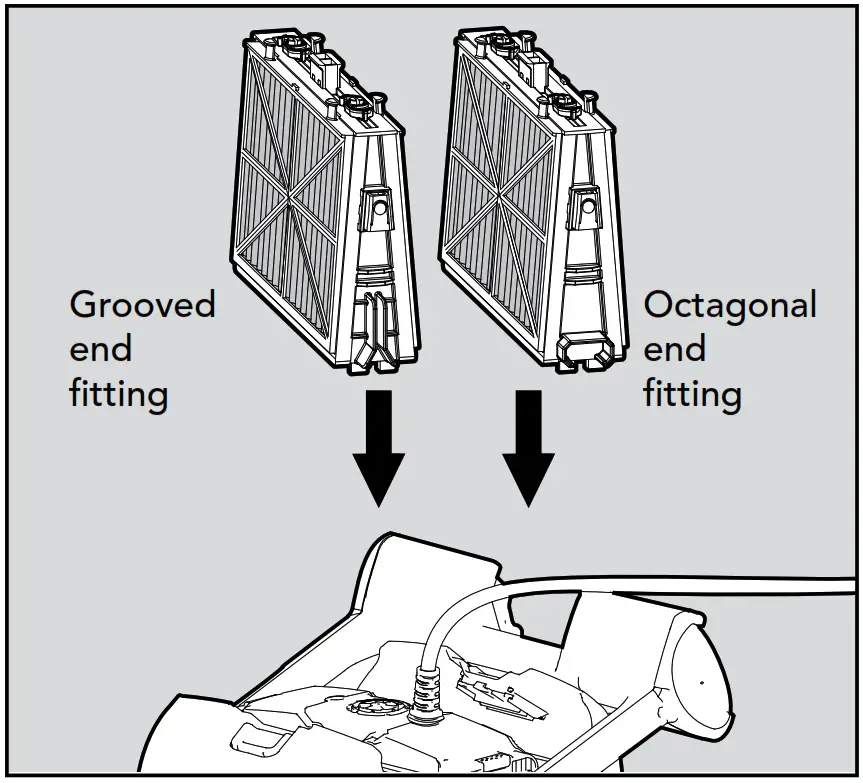 Grooved end fitting

Octagonal end fitting