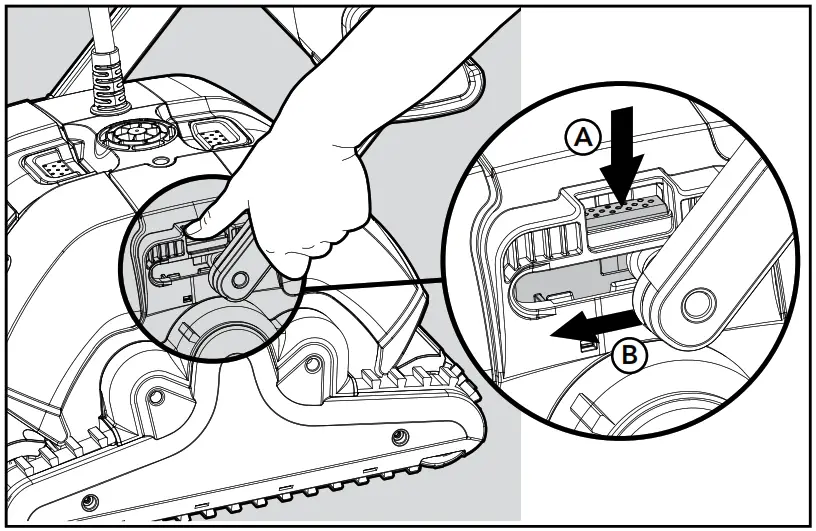 A
B