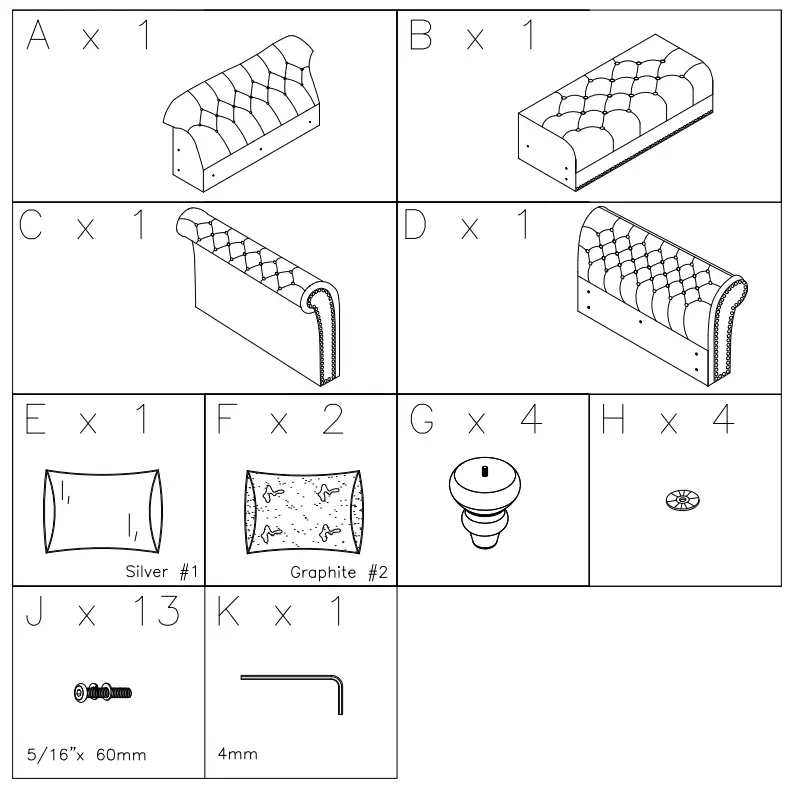 A x 1

B x 1

C x 1

D x 1

E x 1

Silver #1

F x 2

Graphite #2

G x 4

H x 4

J x 13

5/16"x 60mm

K x 1

4mm