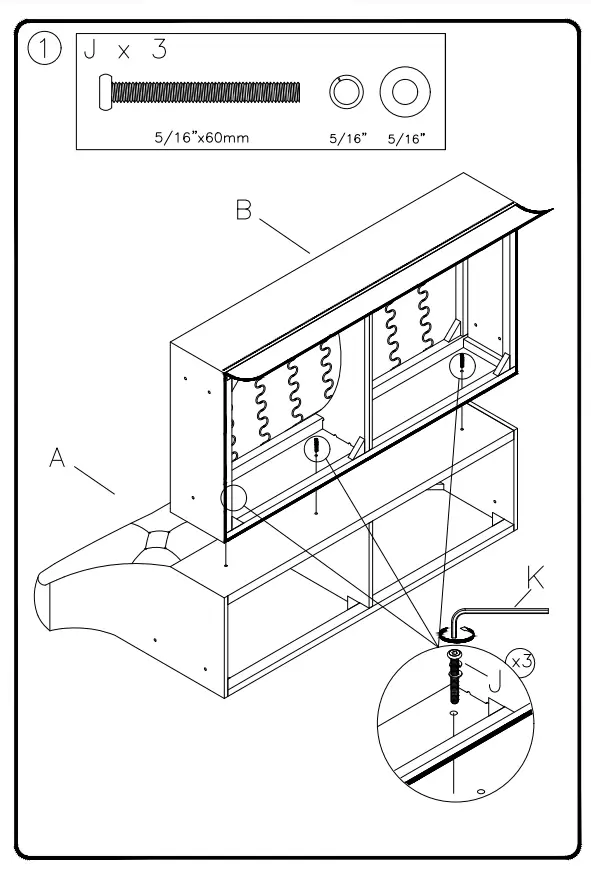 1 J x 3

5/16"x60mm 5/16" 5/16"

B

A

K

J

x3