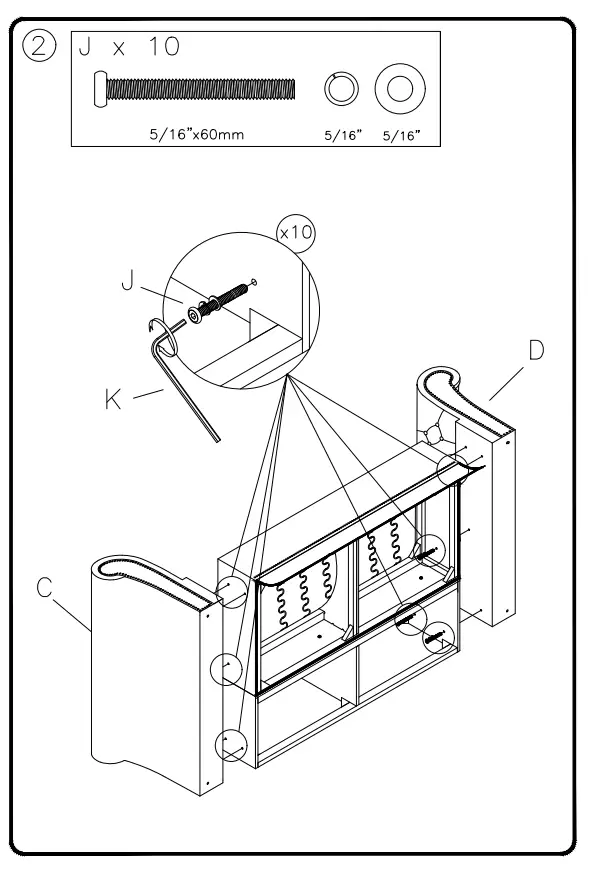 ② J x 10

5/16"x60mm 5/16" 5/16"

x10

J

K

D

C