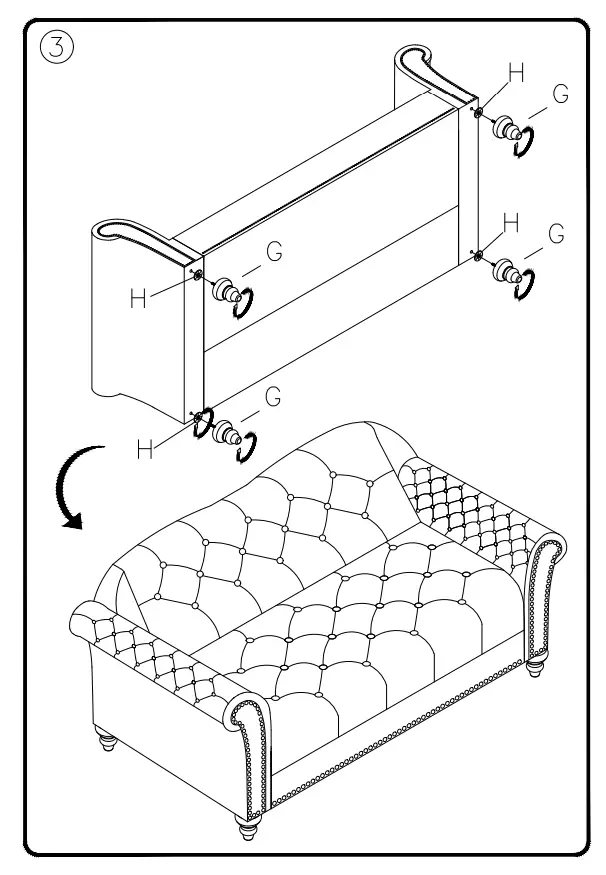 ③

H
G
H
G
G
H
G
H