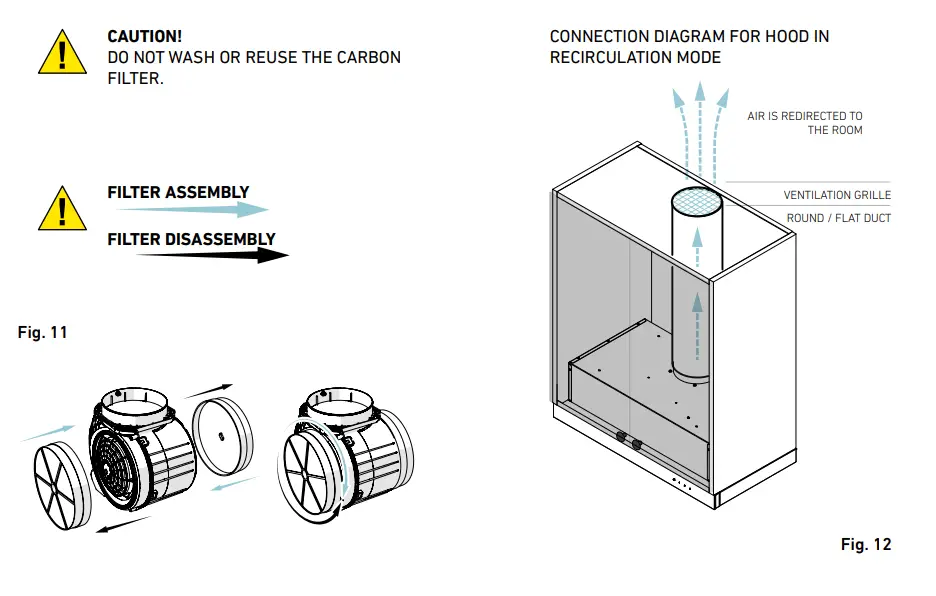 CAUTION!
DO NOT WASH OR REUSE THE CARBON FILTER.

FILTER ASSEMBLY
FILTER DISASSEMBLY

Fig. 11

CONNECTION DIAGRAM FOR HOOD IN RECIRCULATION MODE

AIR IS REDIRECTED TO THE ROOM
VENTILATION GRILLE
ROUND / FLAT DUCT

Fig. 12