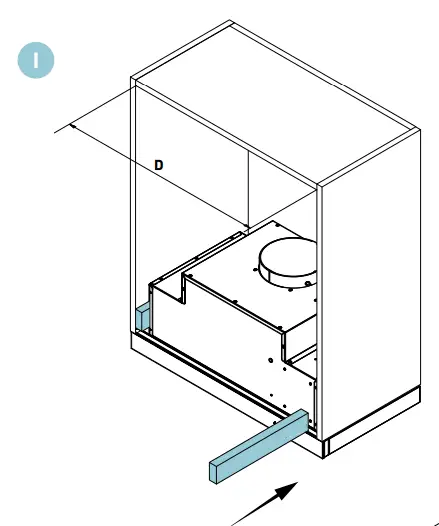 I

D