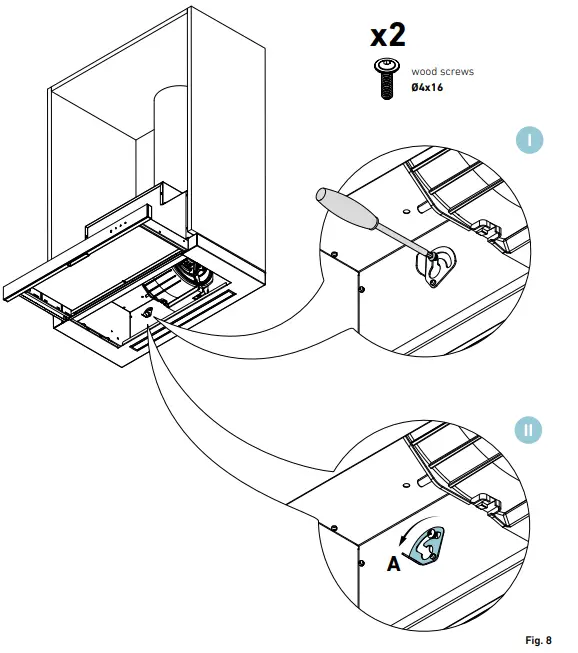 x2
wood screws
Ø4x16

I

II

A

Fig. 8