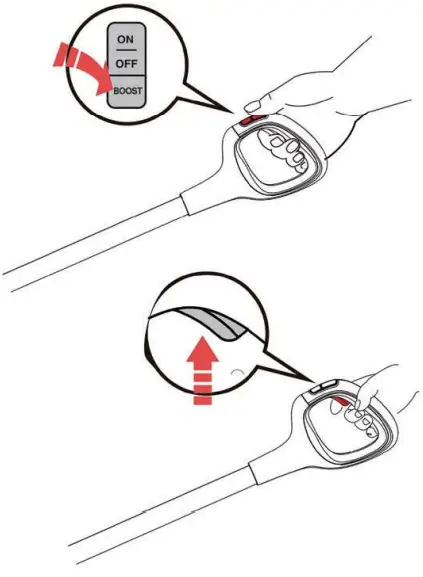 ON
OFF
BOOST