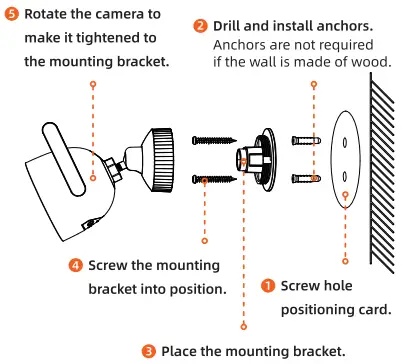 5 Rotate the camera to make it tightened to the mounting bracket.

2 Drill and install anchors.
Anchors are not required if the wall is made of wood.

4 Screw the mounting bracket into position.

1 Screw hole positioning card.

3 Place the mounting bracket.