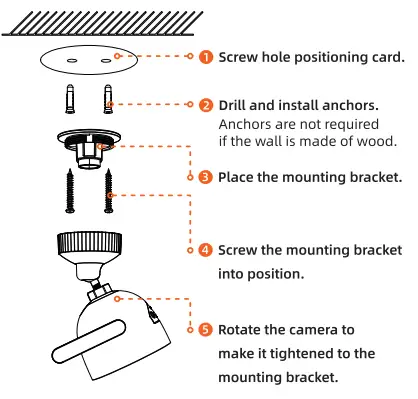 1 Screw hole positioning card.

2 Drill and install anchors.
Anchors are not required if the wall is made of wood.

3 Place the mounting bracket.

4 Screw the mounting bracket into position.

5 Rotate the camera to make it tightened to the mounting bracket.