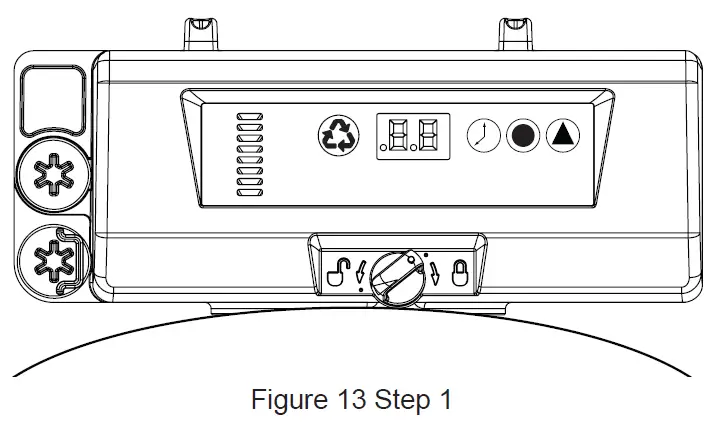 Figure 13 Step 1