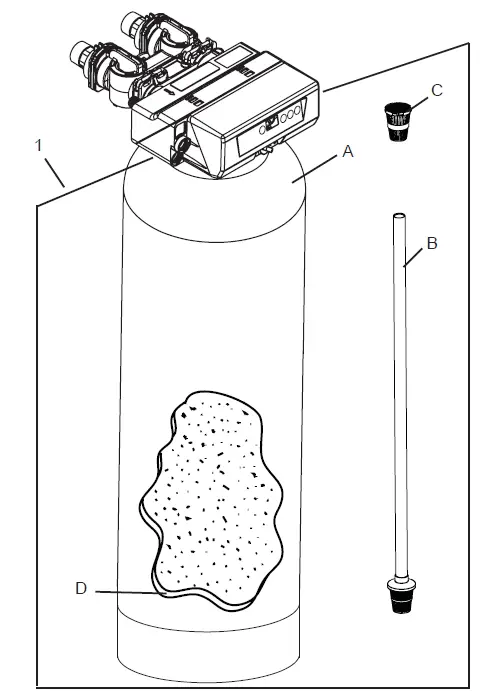 1
C
A
B
D