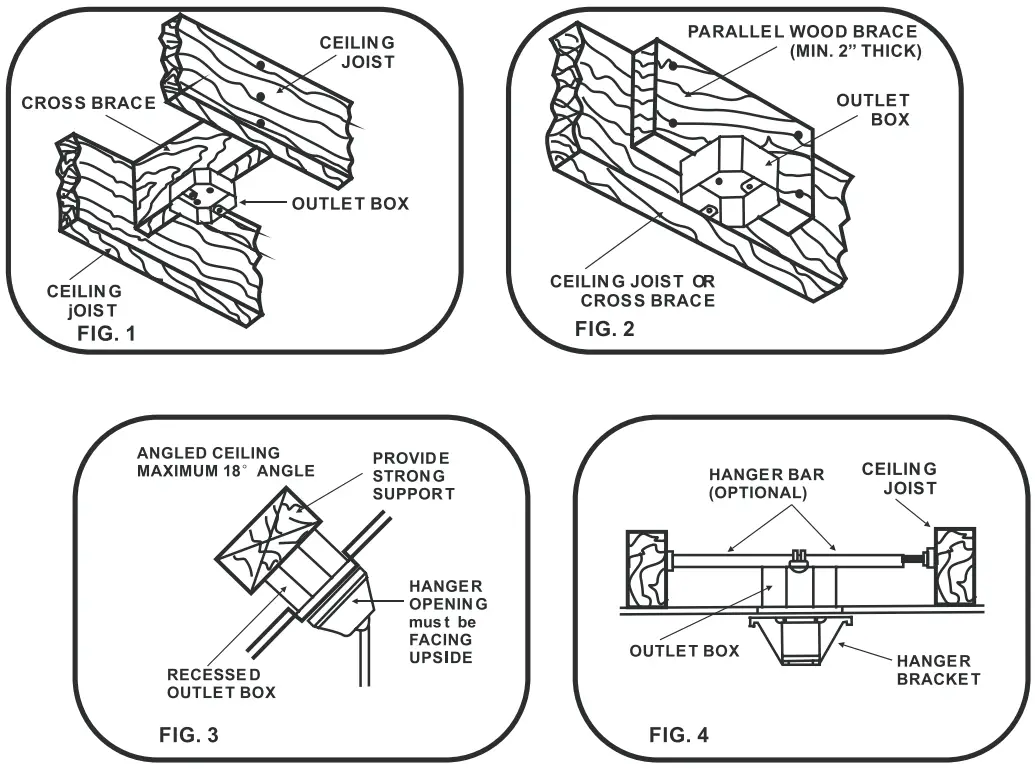 CEILING JOIST

CROSS BRACE

OUTLET BOX

CEILING jOIST

FIG. 1

PARALLEL WOOD BRACE (MIN. 2" THICK)

OUTLET BOX

CEILING JOIST OR CROSS BRACE

FIG. 2

ANGLED CEILING MAXIMUM 18° ANGLE

PROVIDE STRONG SUPPORT

HANGER OPENING must be FACING UPSIDE

RECESSED OUTLET BOX

FIG. 3

HANGER BAR (OPTIONAL)

CEILING JOIST

OUTLET BOX

HANGER BRACKET

FIG. 4