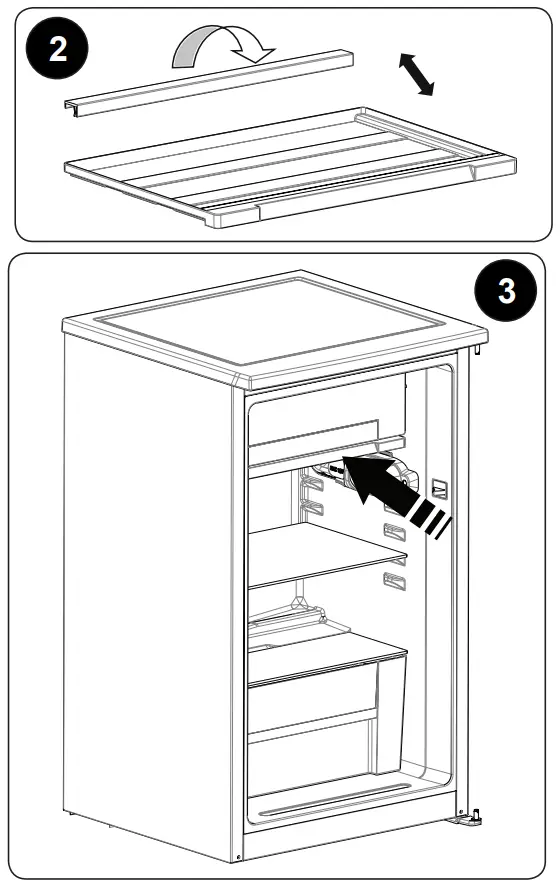 2

3