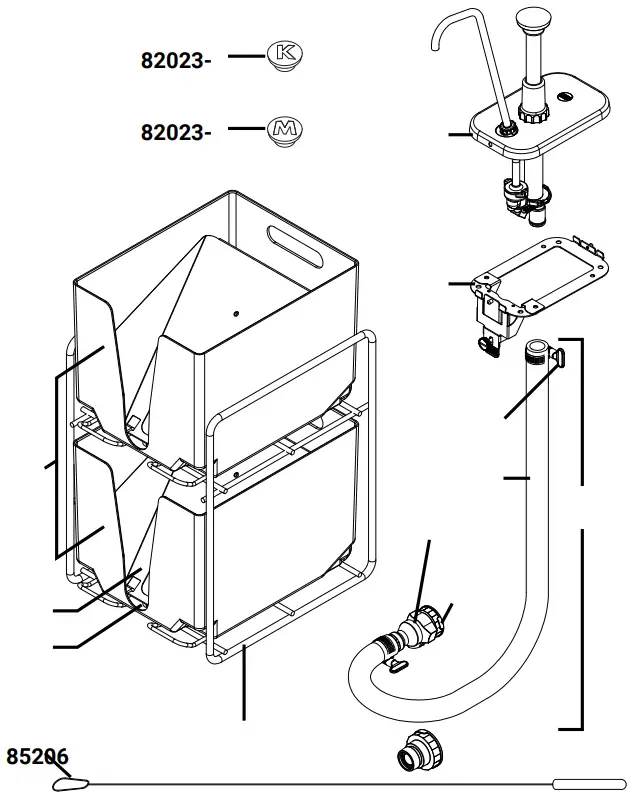 82023-
K
82023-
M
85206