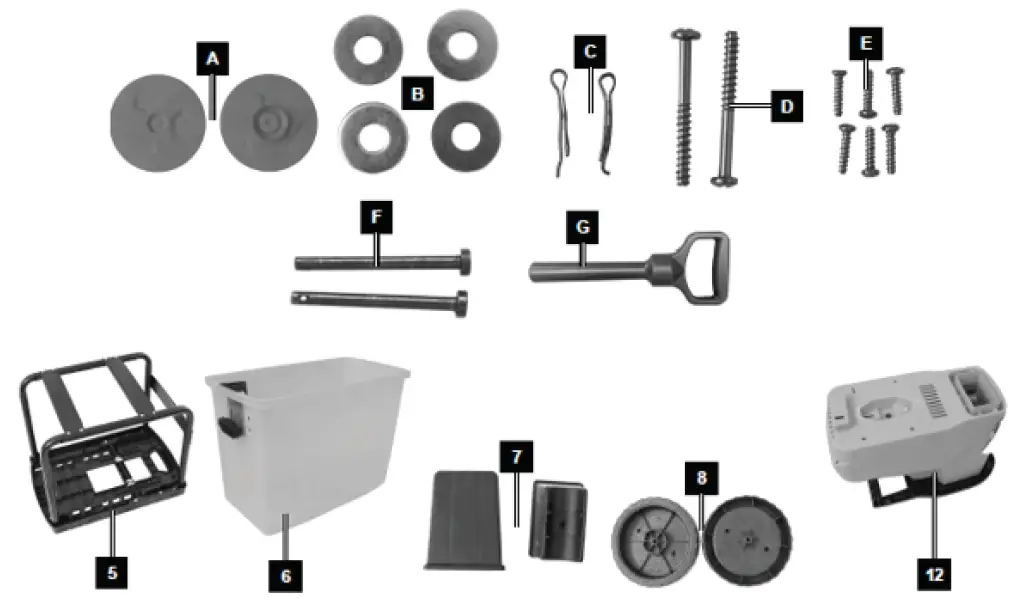 A
B
C
D
E
F
G
5
6
7
8
12