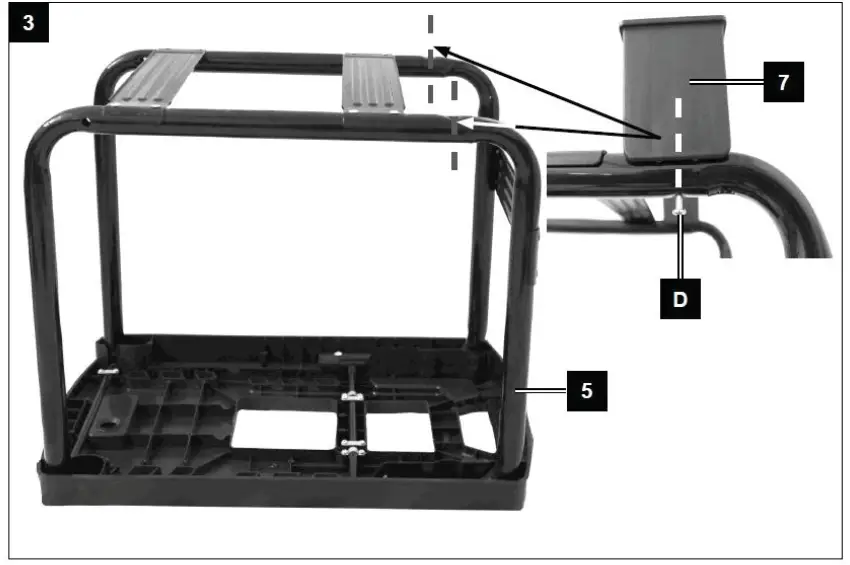 3
7
D
5