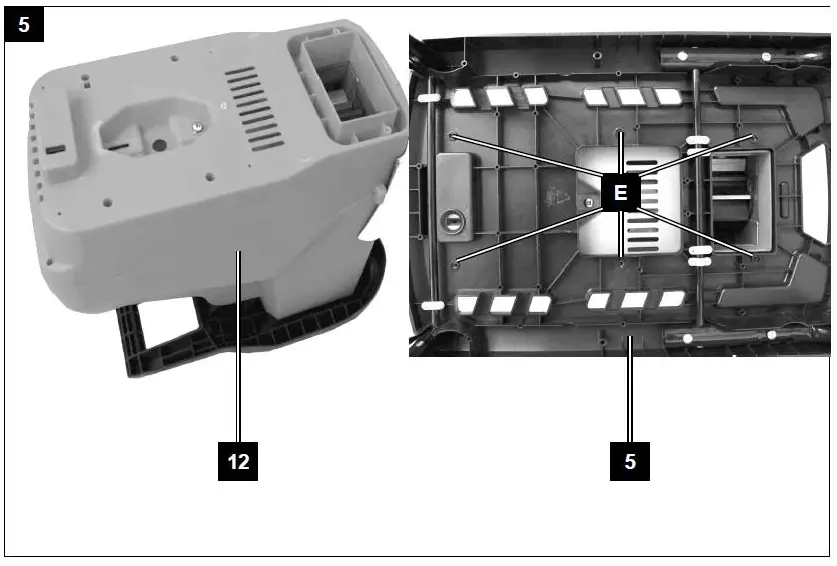 5

E

12

5