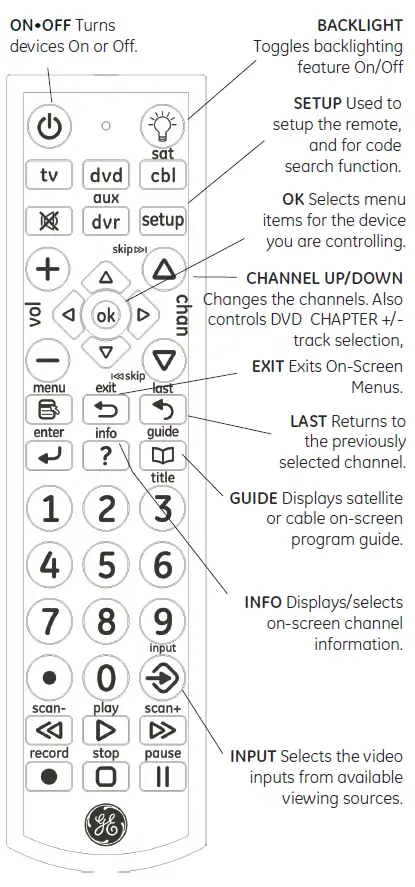 ON•OFF Turns devices On or Off.

BACKLIGHT Toggles backlighting feature On/Off

SETUP Used to setup the remote, and for code search function.

OK Selects menu items for the device you are controlling.

CHANNEL UP/DOWN Changes the channels. Also controls DVD CHAPTER +/- track selection,

EXIT Exits On-Screen Menus.

LAST Returns to the previously selected channel.

GUIDE Displays satellite or cable on-screen program guide.

INFO Displays/selects on-screen channel information.

INPUT Selects the video inputs from available viewing sources.

sat
tv dvd cbl
aux
dvr setup
skip
vol ok chan
skip
menu exit last
enter info guide
?
title
1 2 3
4 5 6
7 8 9
input
0
scan- play scan+
record stop pause
GE